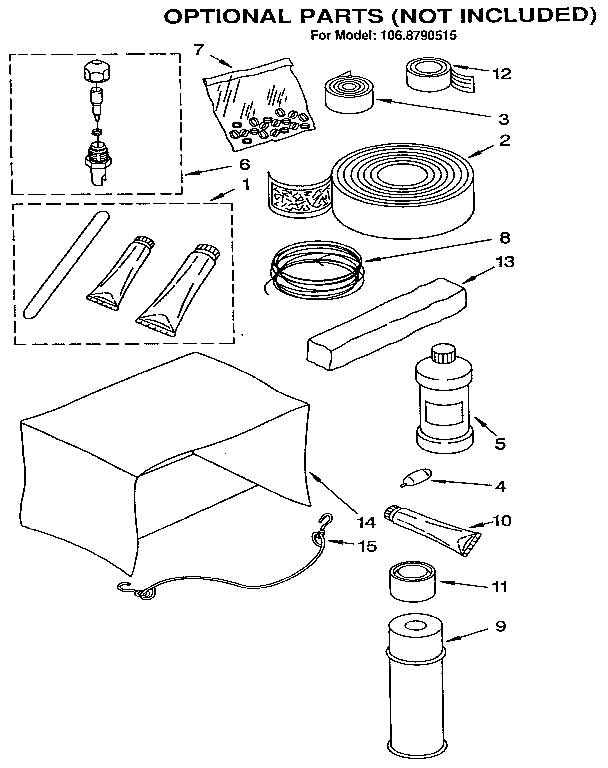 OPTIONAL PARTS (NOT INCLUDED)
For Model: 106.8790515

7
12
3
2
6
1
8
13
5
4
14
10
15
11
9