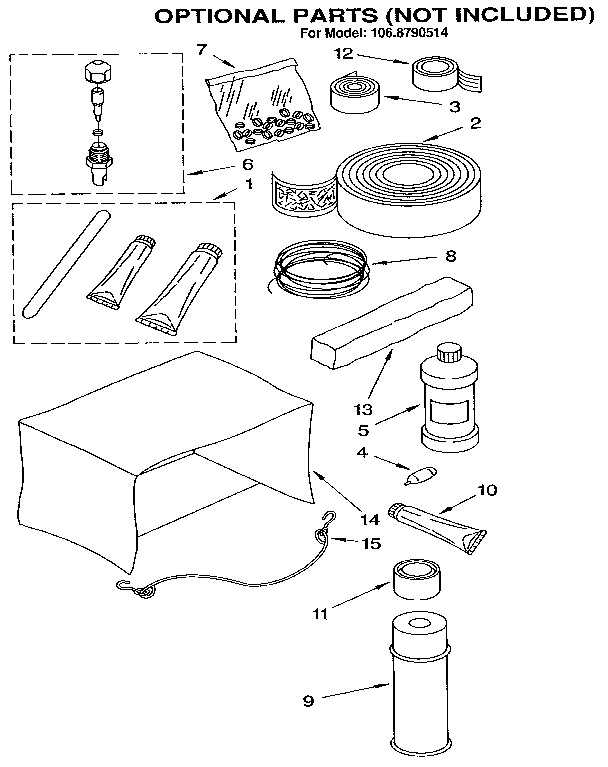 OPTIONAL PARTS (NOT INCLUDED)
For Model: 106.8790514

7
12
3
2
6
1
8
13
5
4
10
14
15
11
9