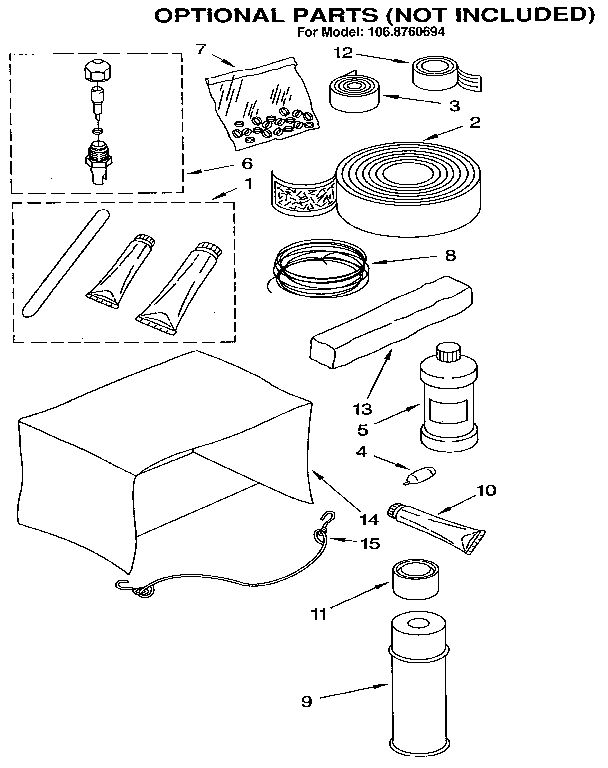 OPTIONAL PARTS (NOT INCLUDED)
For Model: 106.8760694

7
12
3
2
6
1
8
13
5
4
10
14
15
11
9