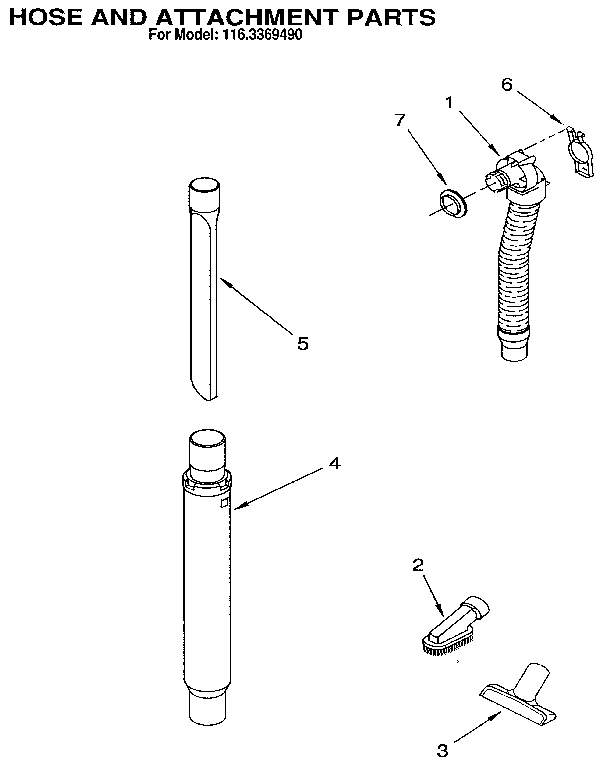 HOSE AND ATTACHMENT PARTS
For Model: 116.3369490

6
1
7
5
4
2
3