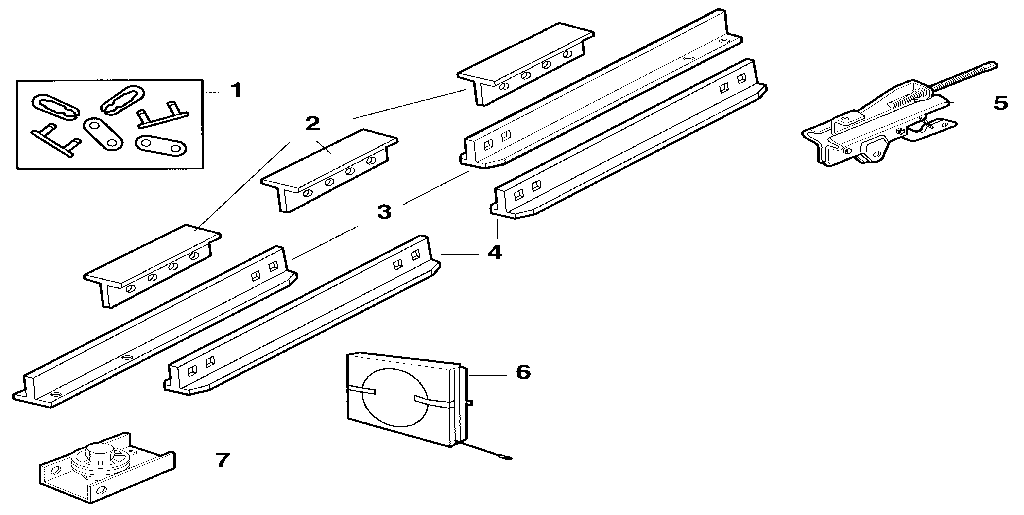 1
2
3
4
5
6
7