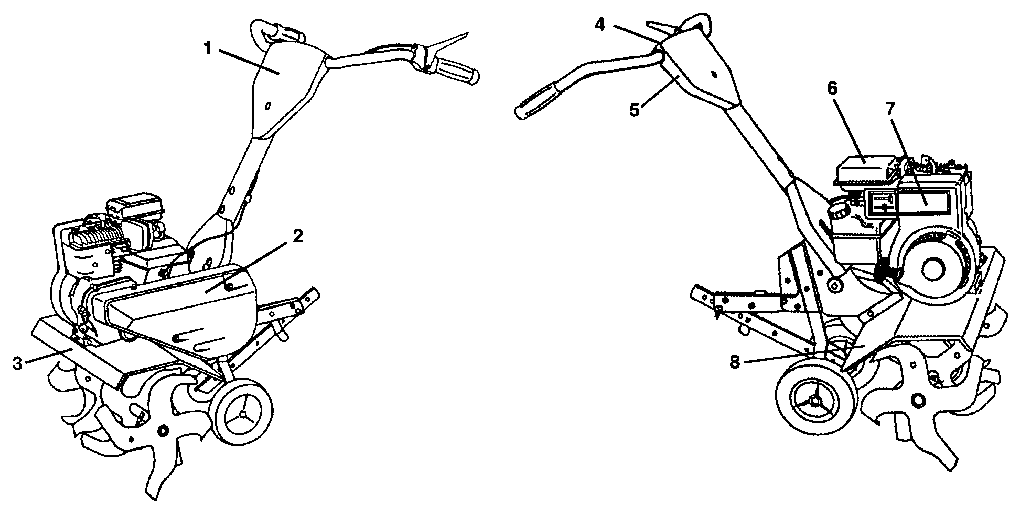 1
2
3
4
5
6
7
8