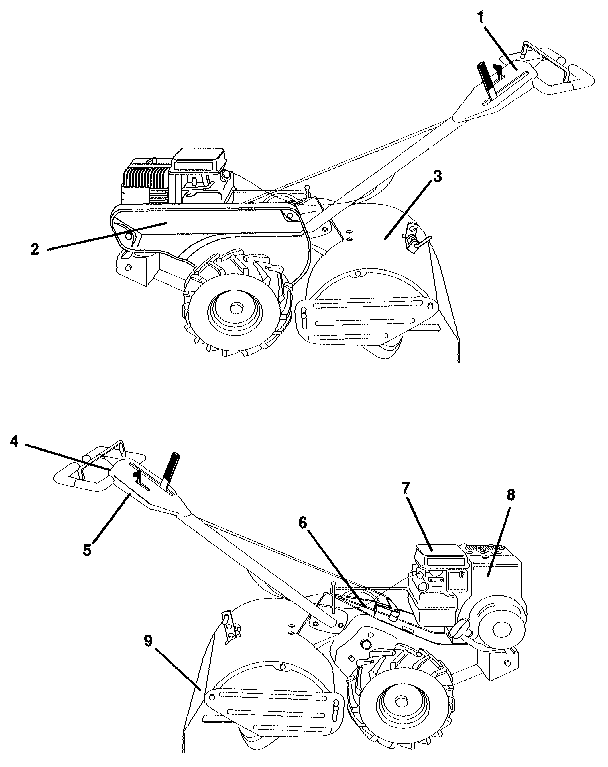 1
2
3
4
5
6
7
8
9