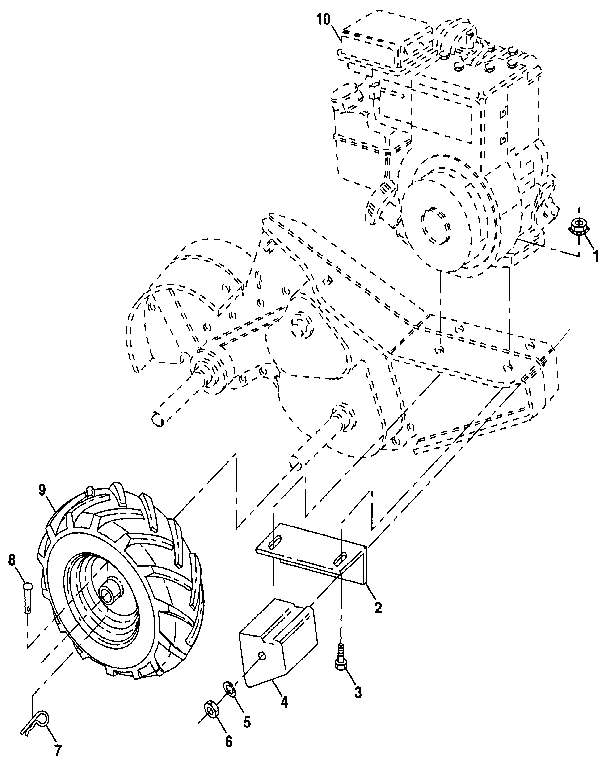 10
1
9
8
2
3
4
5
6
7