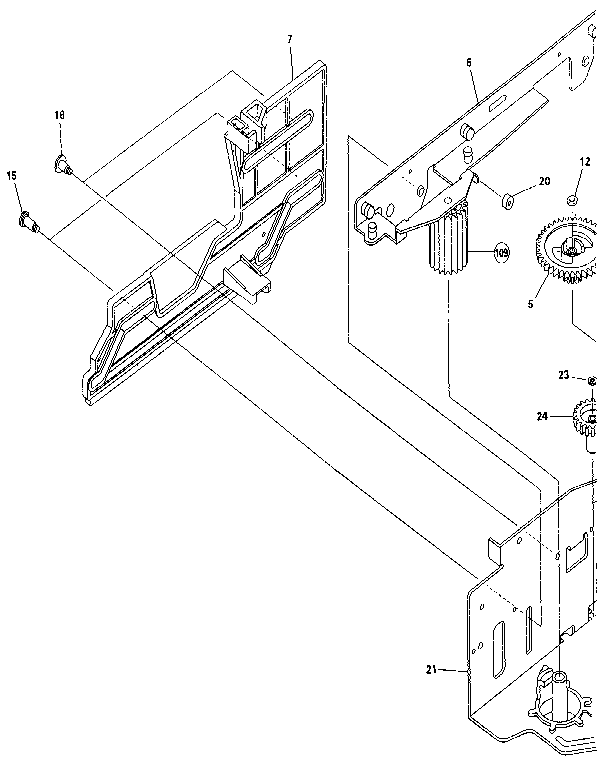 7
6
18
15
12
20
109
5
23
24
21