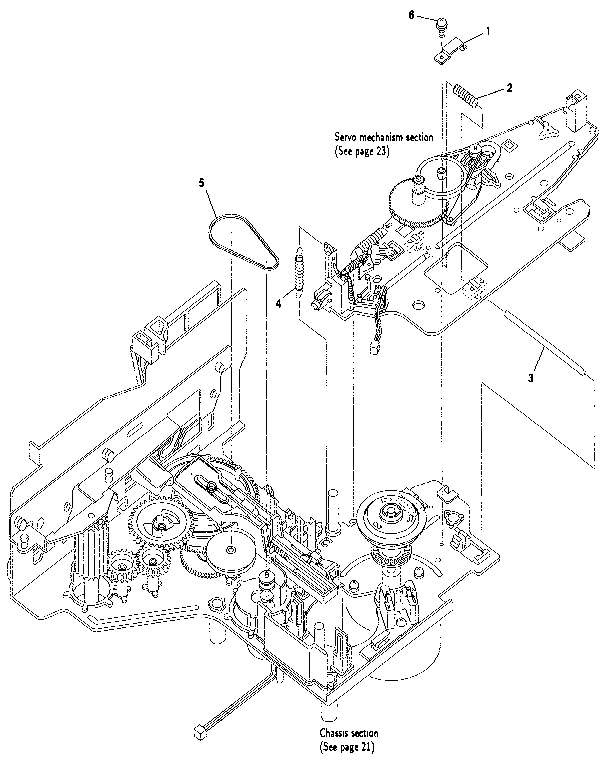 6
1
2
Servo mechanism section
(See page 23)
5
4
3
Chassis section
(See page 21)