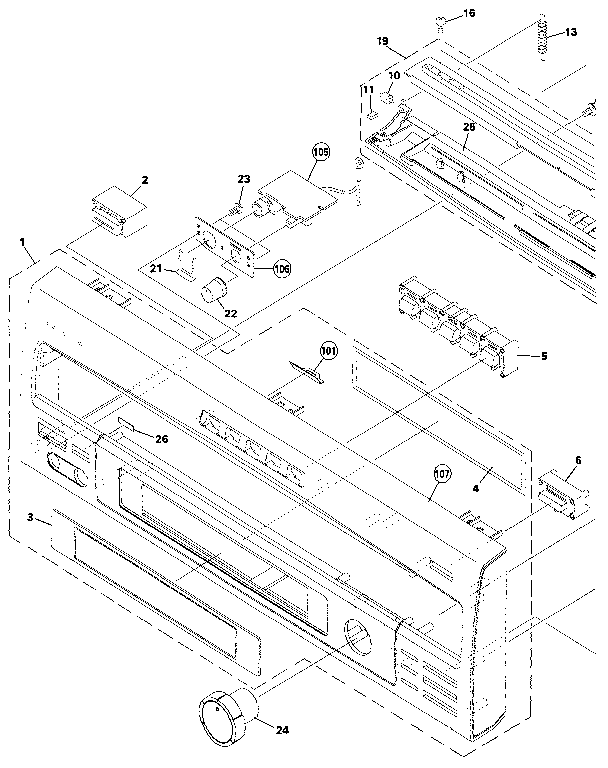 16
13
19
10
11
25
105
2
23
1
21
106
22
101
5
26
107
4
6
3
24