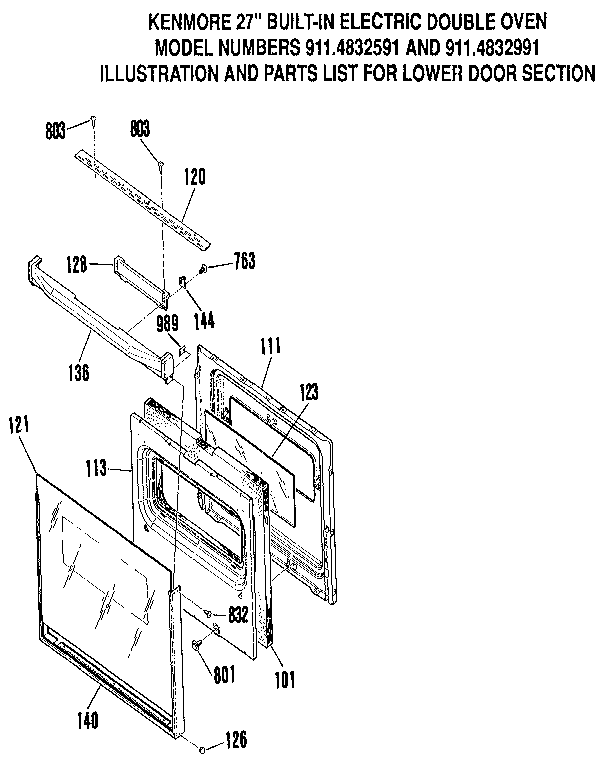 KENMORE 27" BUILT-IN ELECTRIC DOUBLE OVEN
MODEL NUMBERS 911.4832591 AND 911.4832991
ILLUSTRATION AND PARTS LIST FOR LOWER DOOR SECTION

803
803
120
128
763
144
989
136
111
123
121
113
832
801
101
140
126