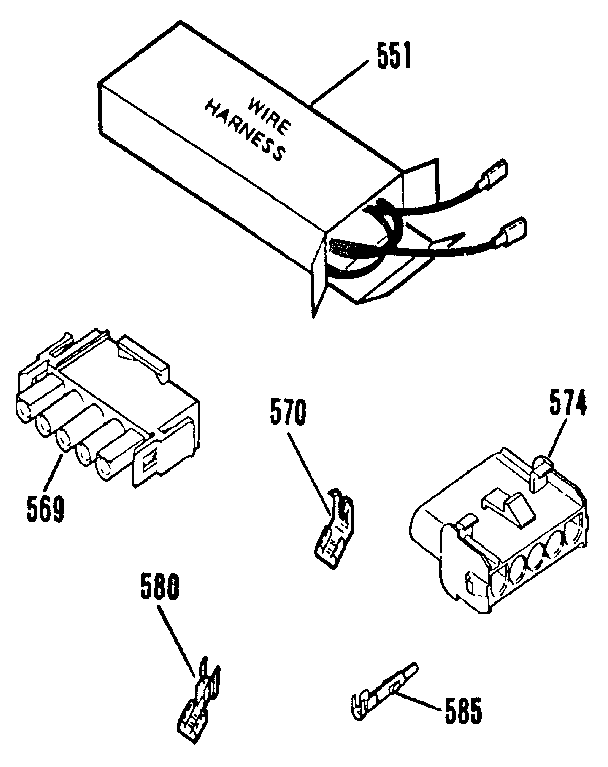 551

WIRE
HARNESS

569

570

574

580

585