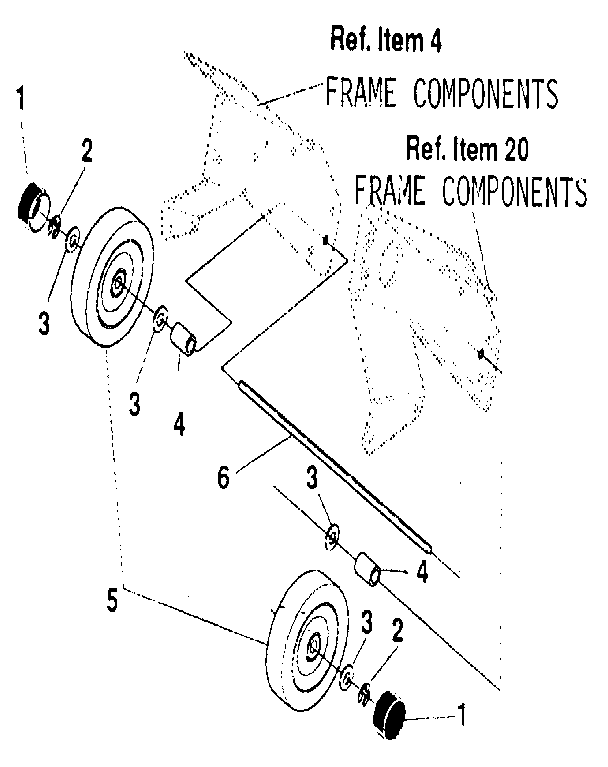 Ref. Item 4
FRAME COMPONENTS
Ref. Item 20
FRAME COMPONENTS
1
2
3
3
4
6
3
4
5
3
2
1