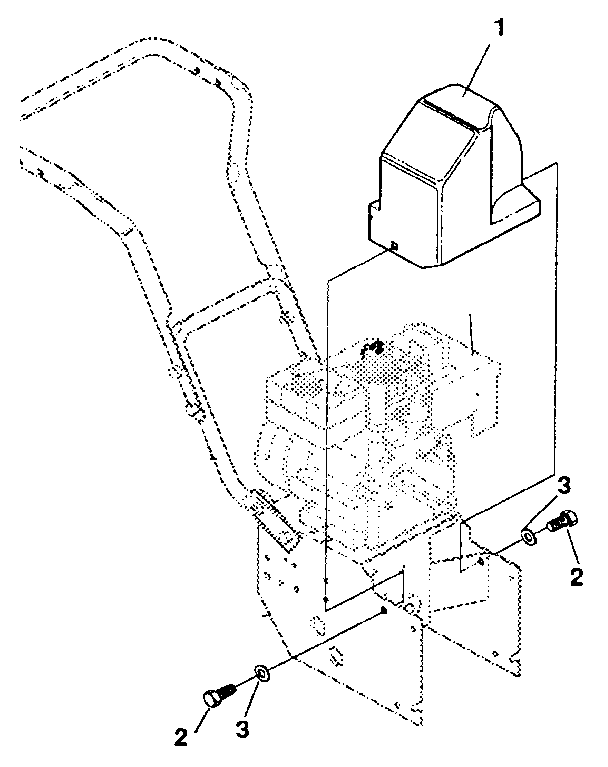 1
3
2
2
3