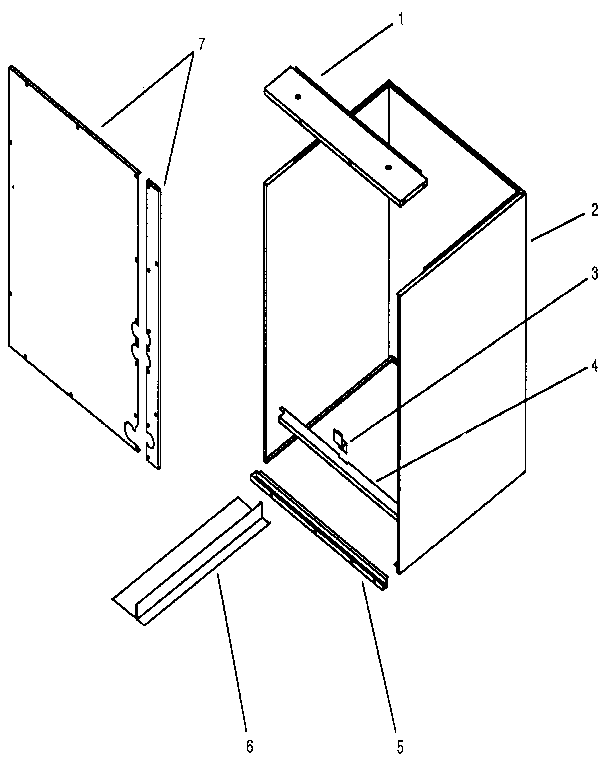 7
1
2
3
4
6
5