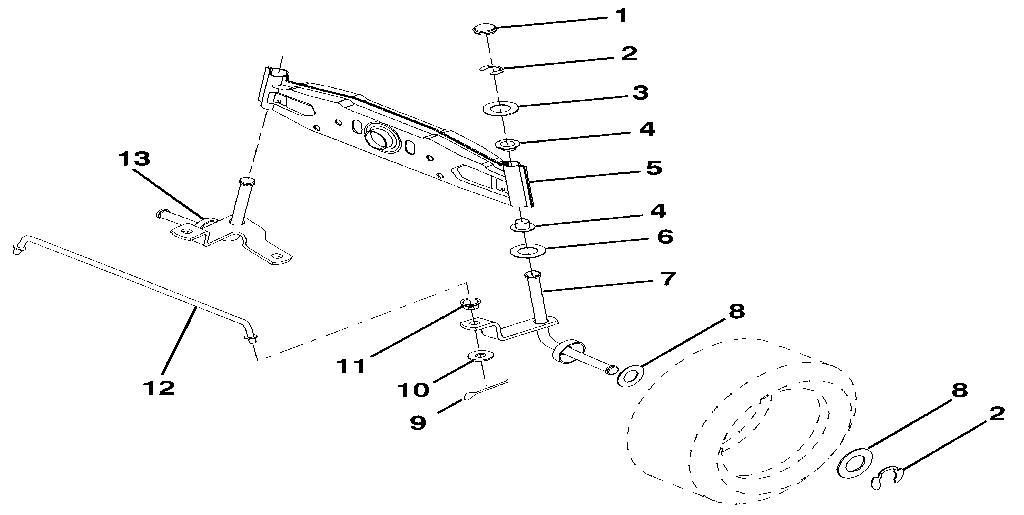 1
2
3
4
5
4
6
7
8
13
12
11
10
9
8
2