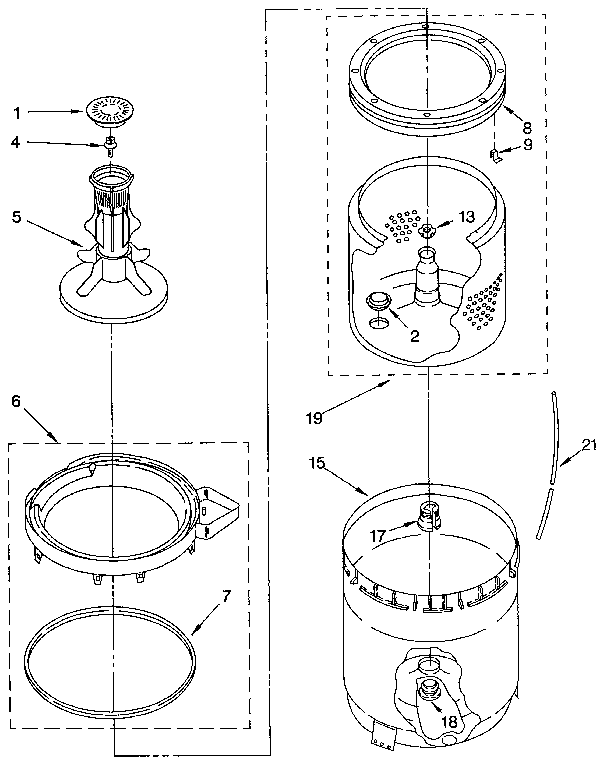 1
4
5
6
7
8
9
13
2
19
21
15
17
18