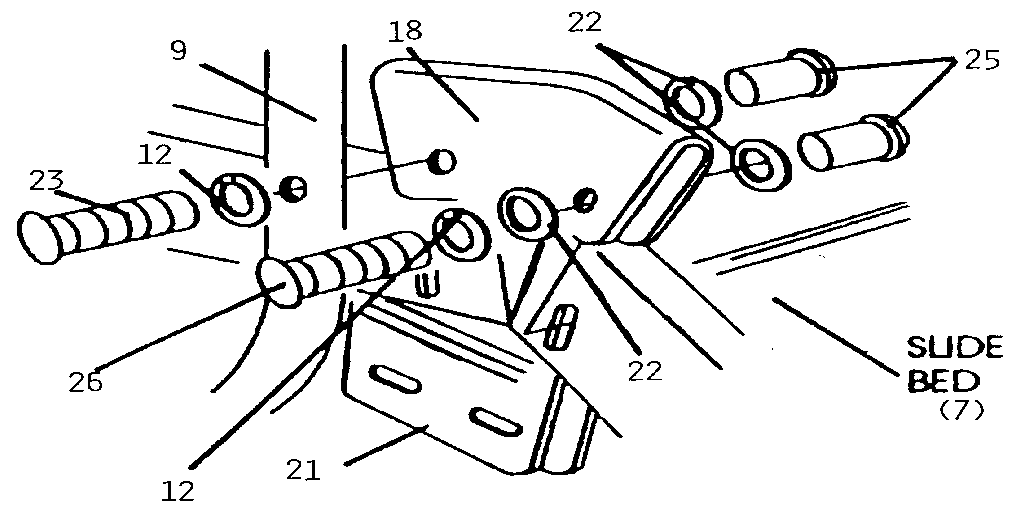 9
18
22
25
12
23
26
22
SLIDE BED (7)
21
12