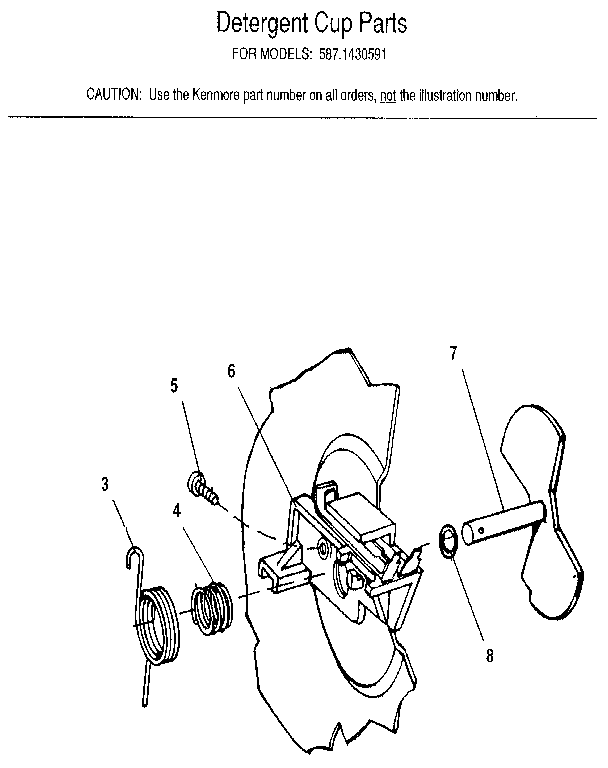 Detergent Cup Parts

FOR MODELS: 587.1430591

CAUTION: Use the Kenmore part number on all orders, not the illustration number.

7
6
5
3
4
8