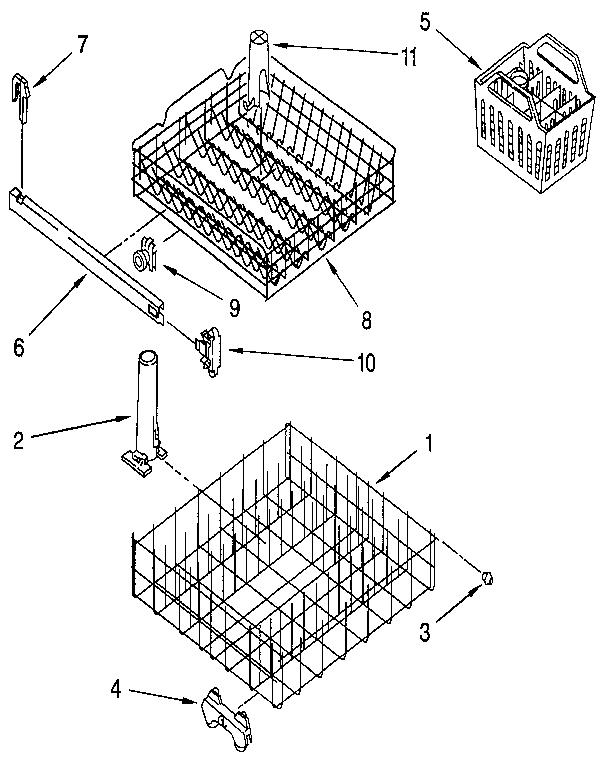 7
11
5
9
8
6
10
2
1
3
4