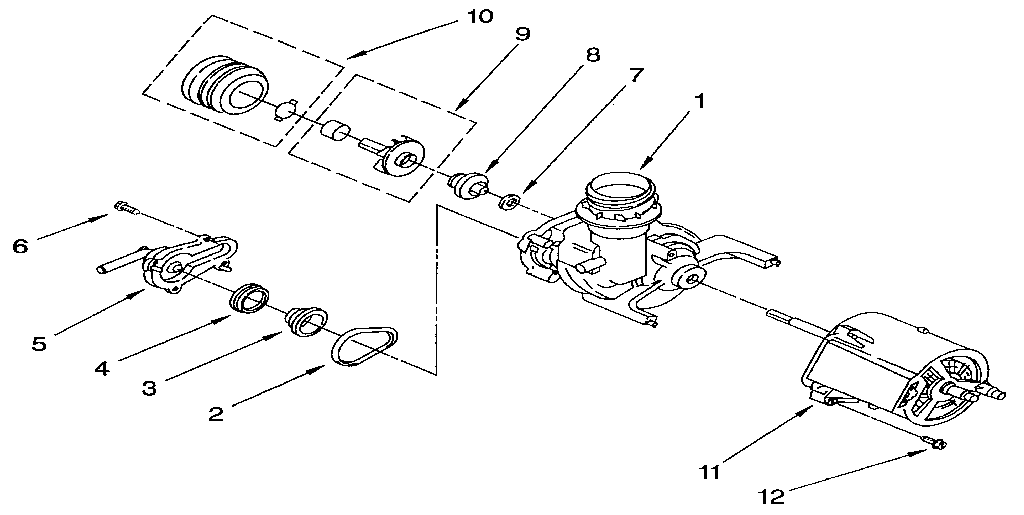 10
9
8
7
1
6
5
4
3
2
11
12