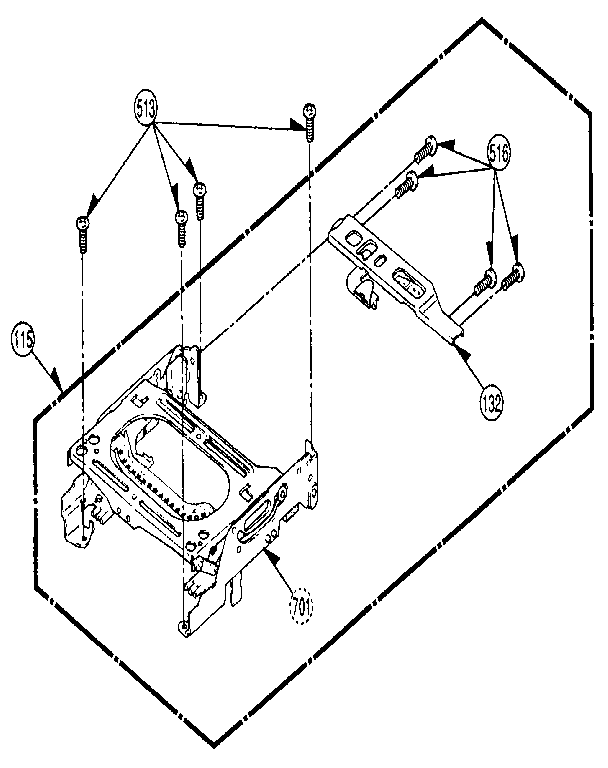 513
516
115
132
701