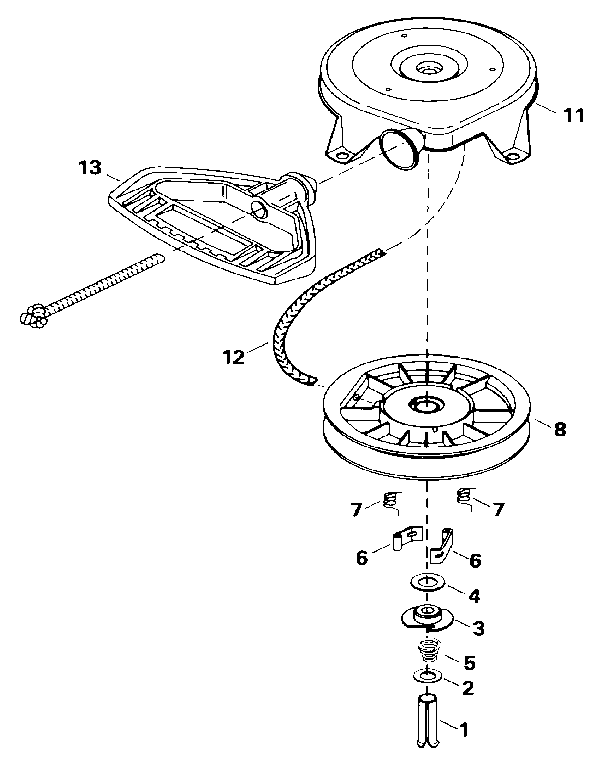 11
13
12
8
7
7
6
6
4
3
5
2
1