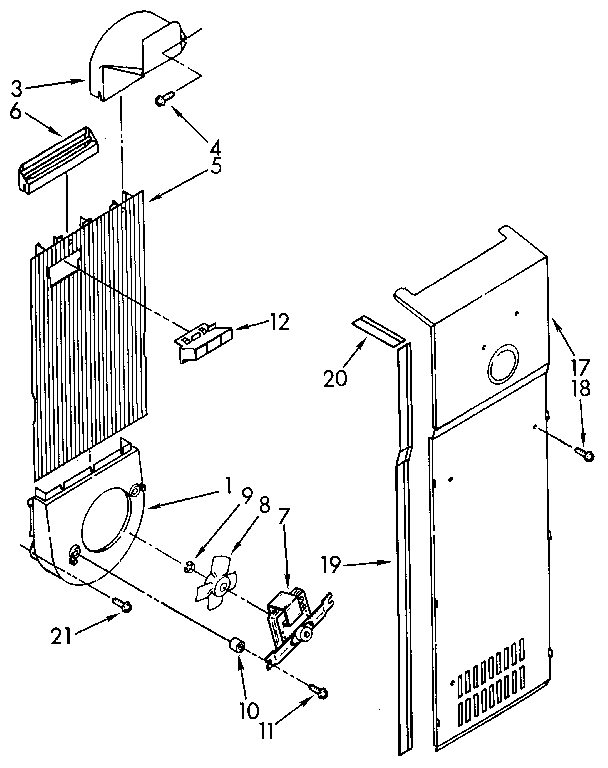 3
6
4
5
12
20
17
18
1
9
8
7
19
21
10
11