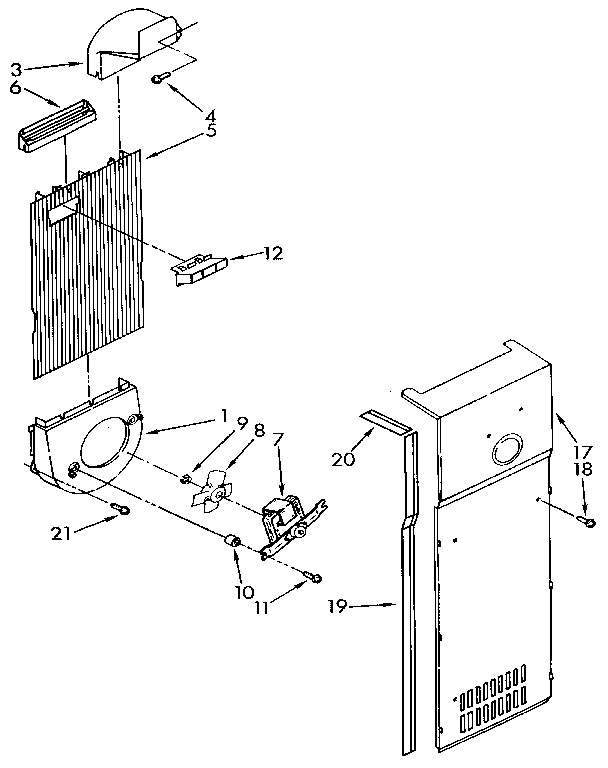 3
6
4
5
12
1
9
8
7
20
17
18
21
10
11
19