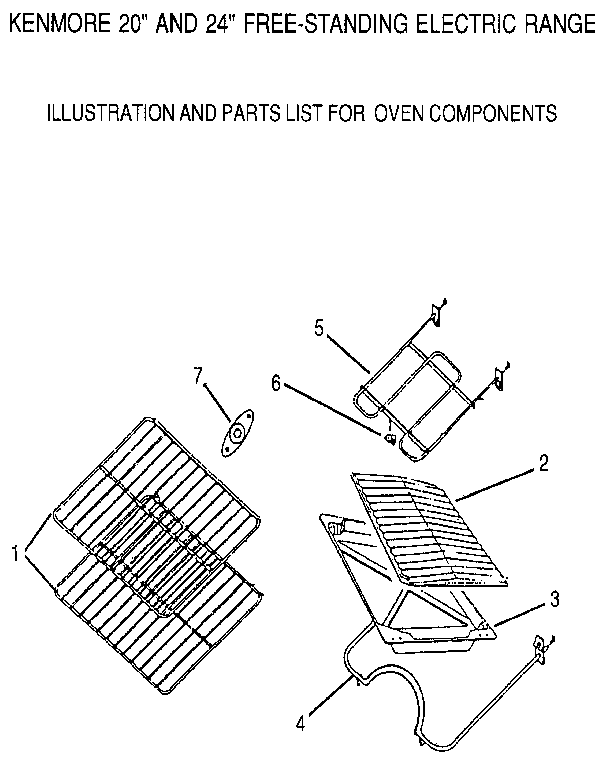 KENMORE 20" AND 24" FREE-STANDING ELECTRIC RANGE

ILLUSTRATION AND PARTS LIST FOR OVEN COMPONENTS

5

7

6

2

1

3

4