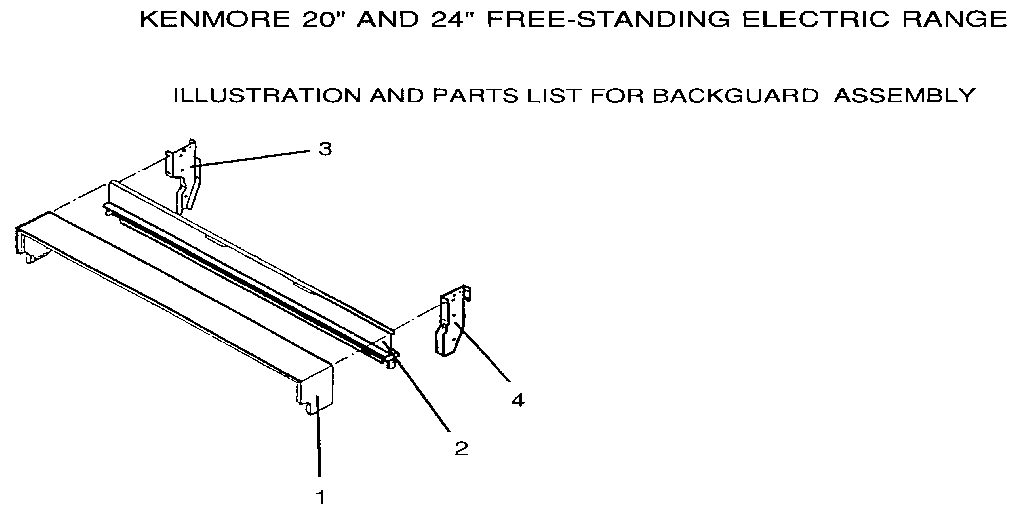 KENMORE 20" AND 24" FREE-STANDING ELECTRIC RANGE

ILLUSTRATION AND PARTS LIST FOR BACKGUARD ASSEMBLY

3

4

2

1