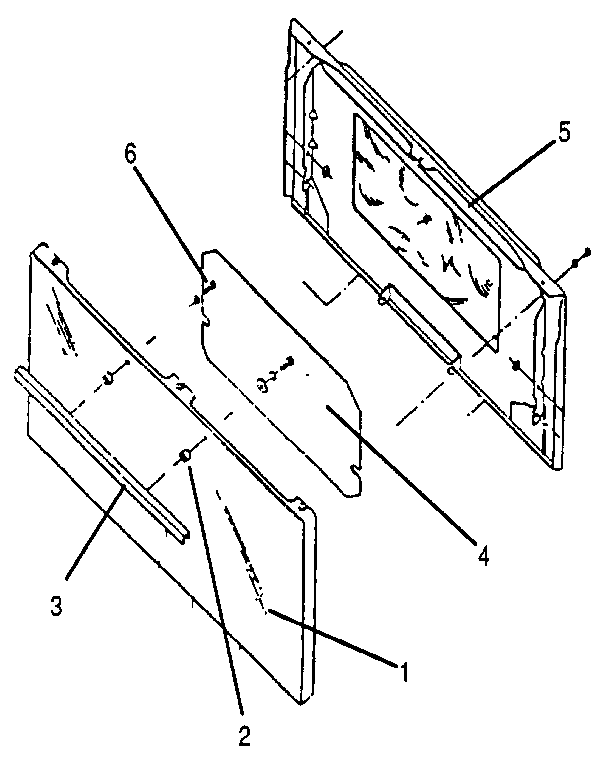 5
6
4
3
1
2