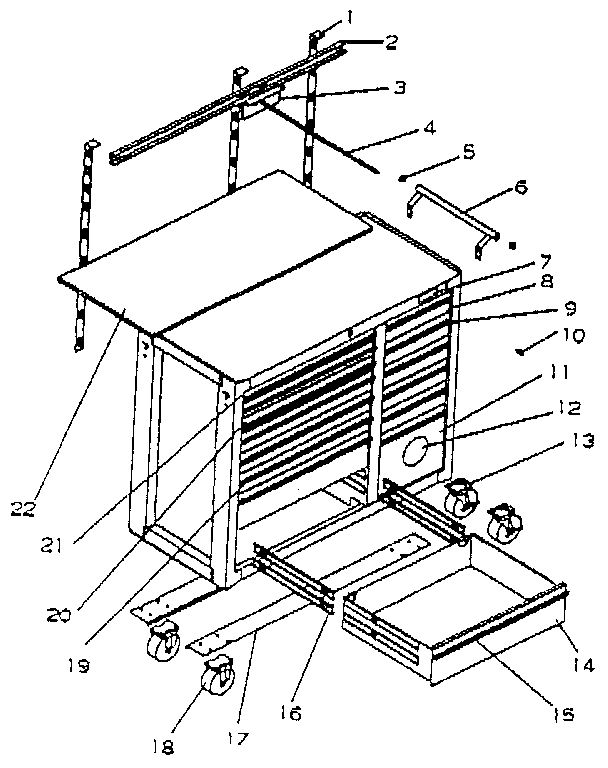 1
2
3
4
5
6
7
8
9
10
11
12
13
22
21
20
19
18
17
16
15
14