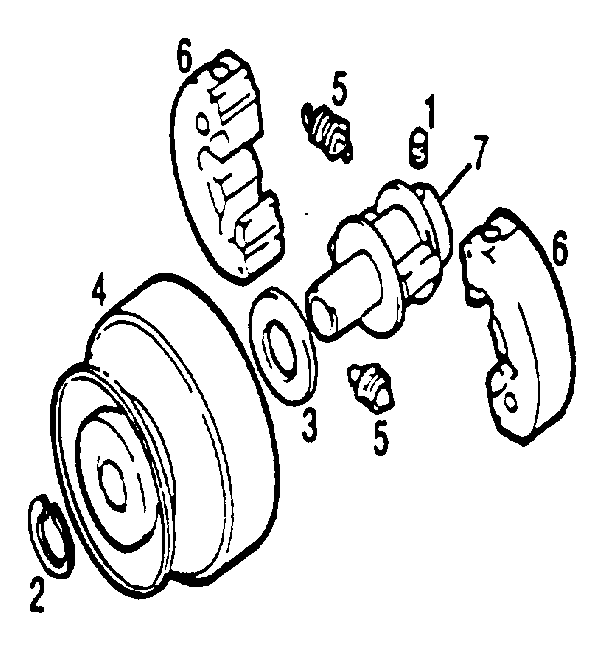 6
5
1
7
6
4
3
5
2