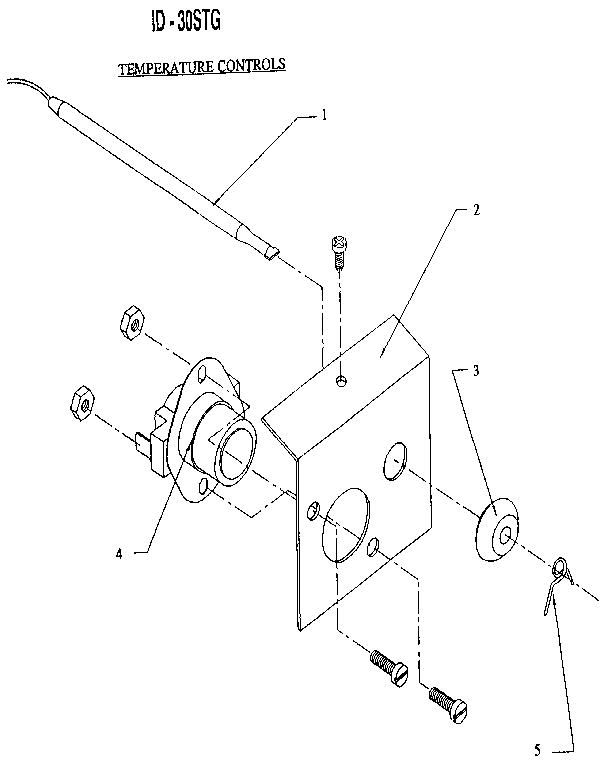 ID - 30STG

TEMPERATURE CONTROLS

1

2

3

4

5