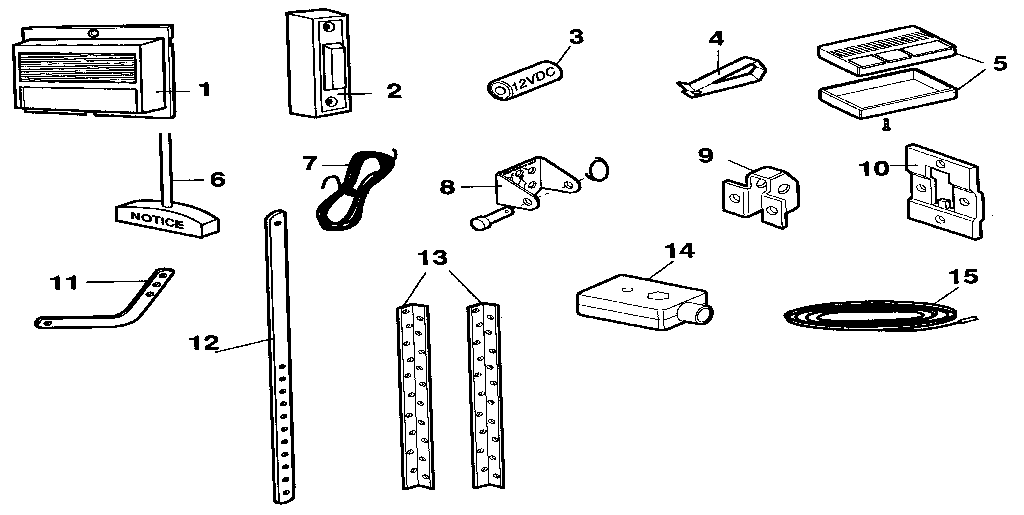 1
2
3
12VDC
4
5
6
NOTICE
7
8
9
10
11
12
13
14
15