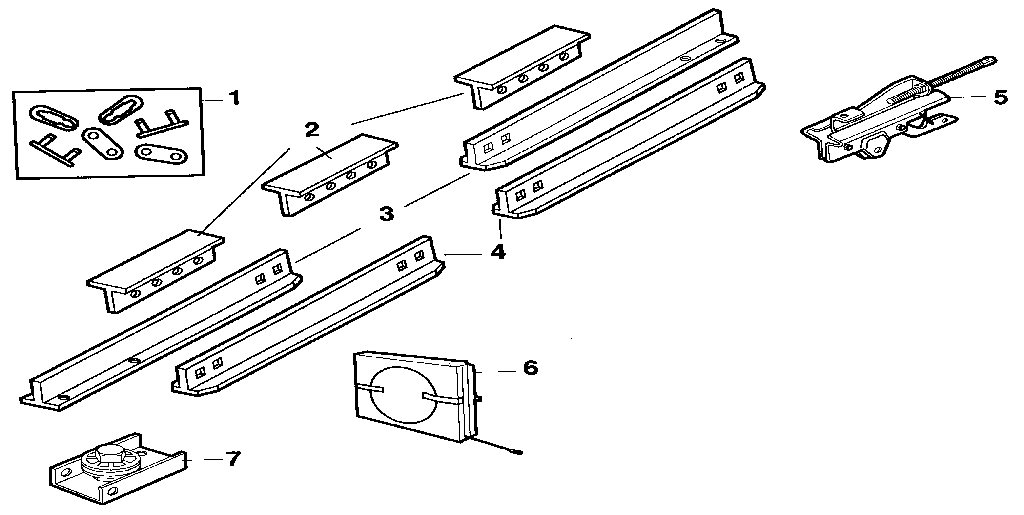 1
2
3
4
5
6
7