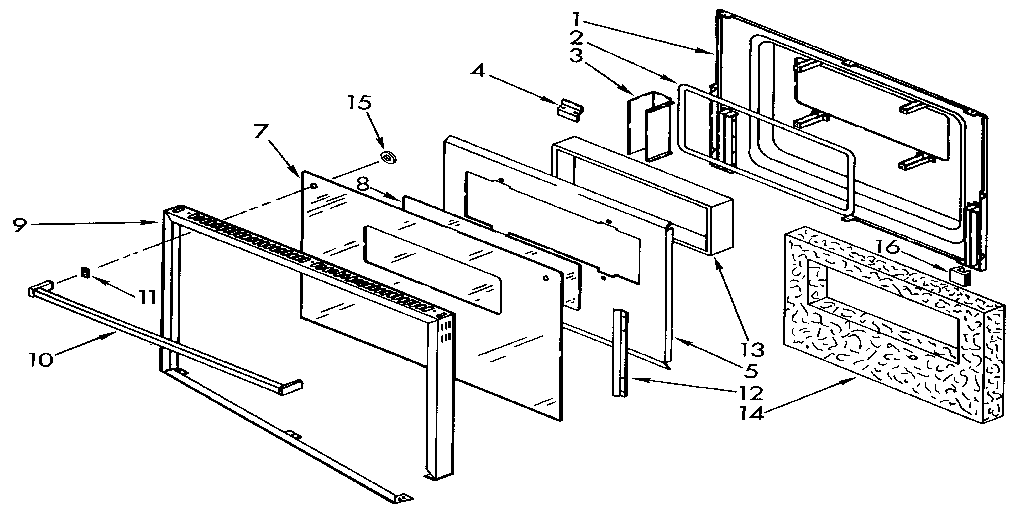 1
2
3
4
15
7
8
9
11
10
16
13
5
12
14