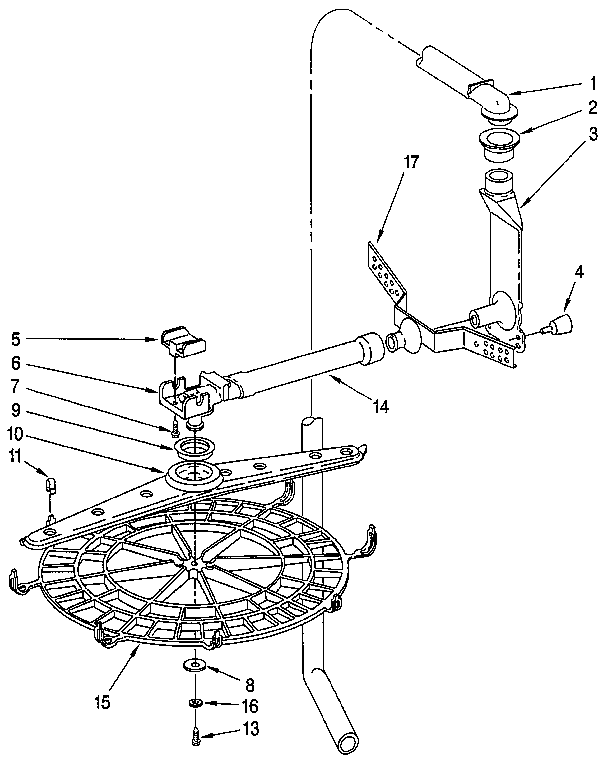 1
2
3
17
4
5
6
7
9
10
11
14
15
8
16
13