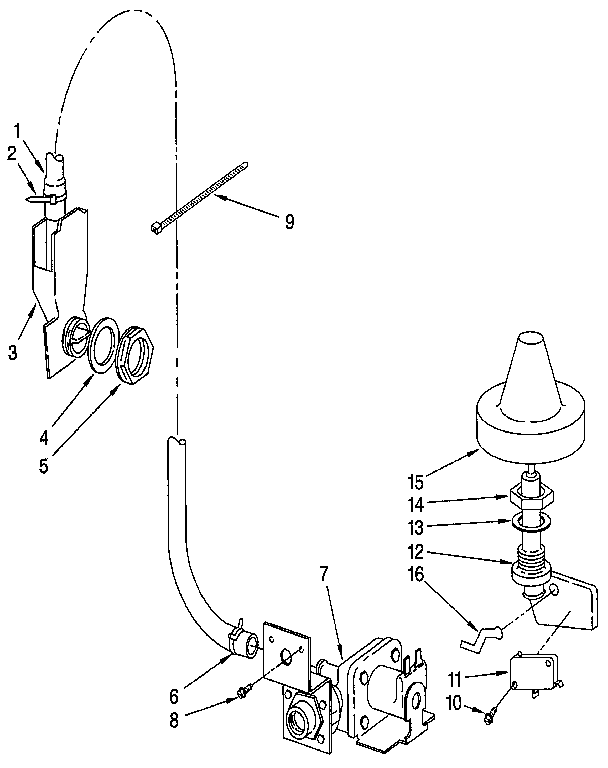 1
2
9
3
4
5
15
14
13
12
16
7
6
8
11
10