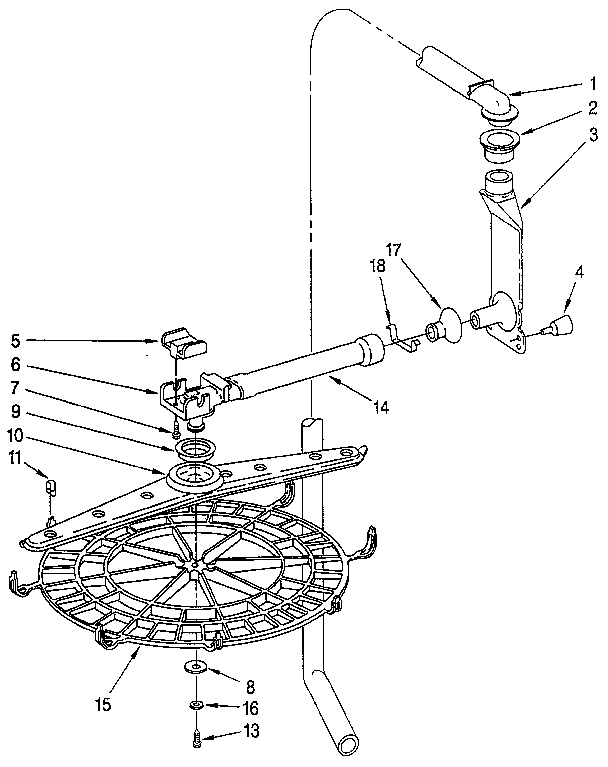 1
2
3
17
18
4
5
6
7
9
10
11
14
15
8
16
13