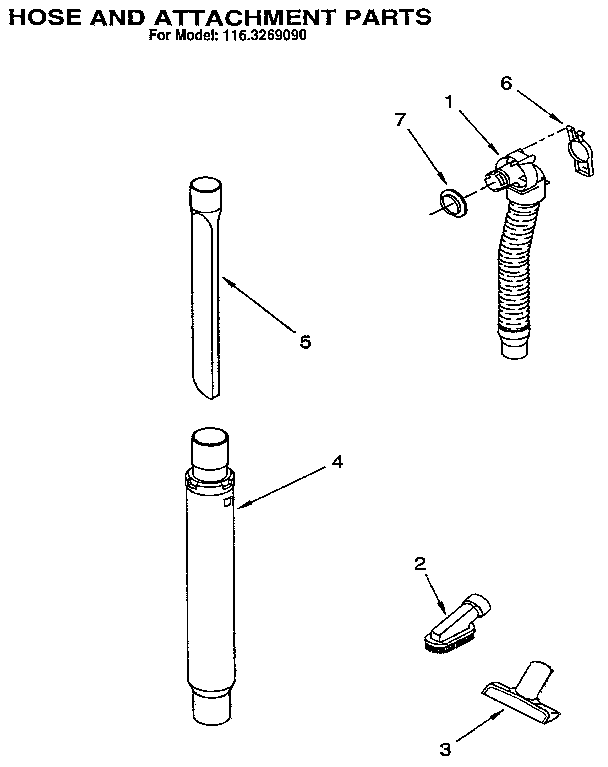 HOSE AND ATTACHMENT PARTS
For Model: 116.3269090

6
1
7
5
4
2
3