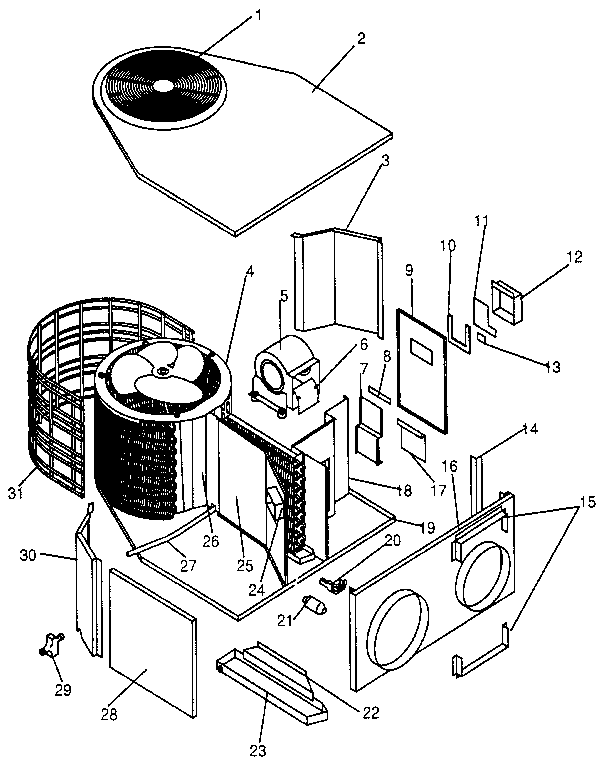 1
2
3
4
5
6
7
8
9
10
11
12
13
14
15
16
17
18
19
20
21
22
23
24
25
26
27
28
29
30
31