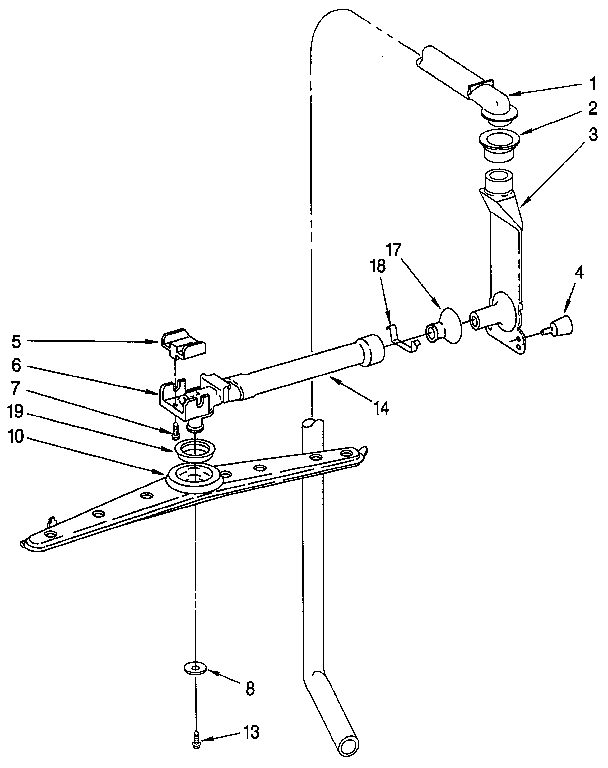 1
2
3
17
18
4
5
6
7
19
10
14
8
13