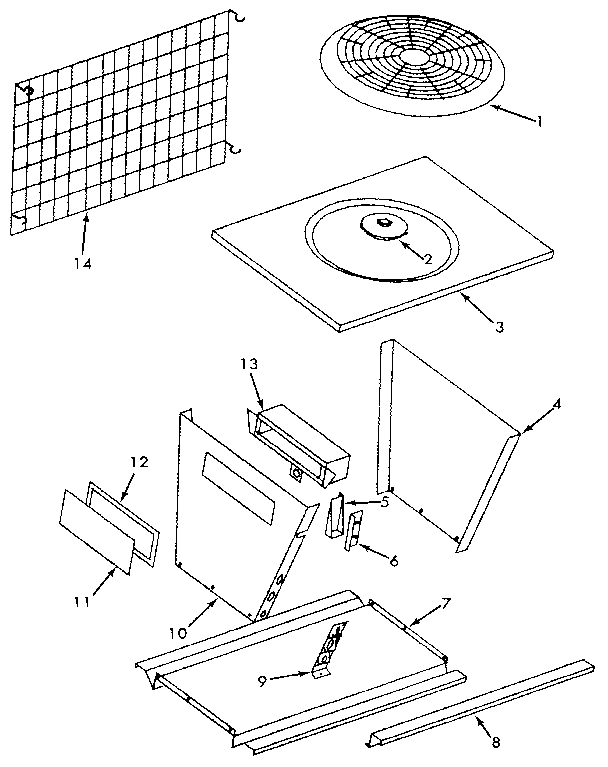 1
14
2
3
13
4
12
5
6
11
10
7
9
8