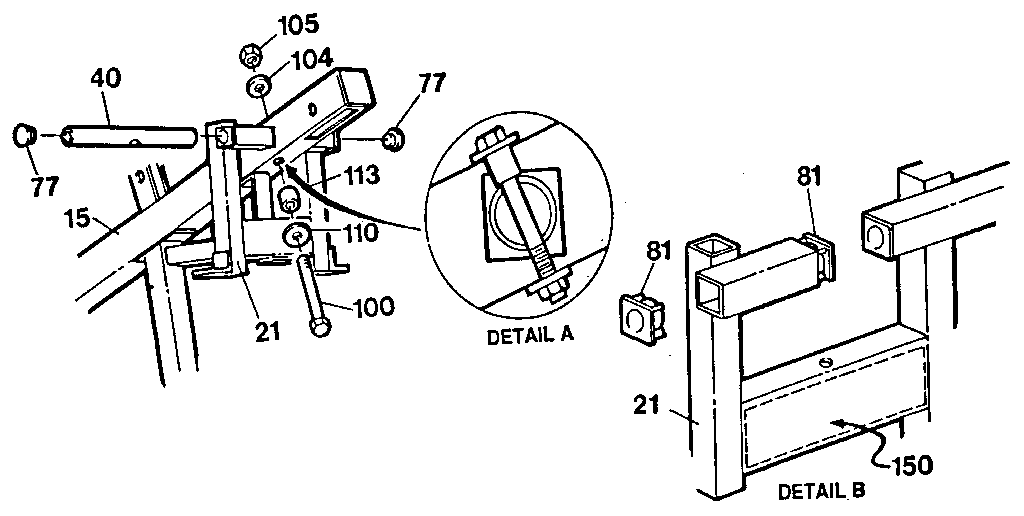 105
104
40
77
77
113
15
110
21
100
DETAIL A
81
81
21
150
DETAIL B