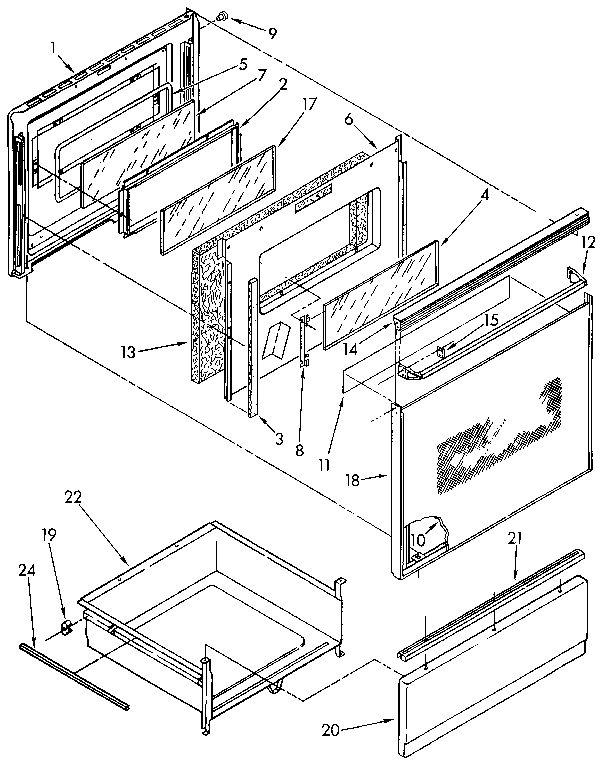 1
9
5
7
2
17
6
4
12
15
14
13
3
8
11
18
10
22
19
24
21
20