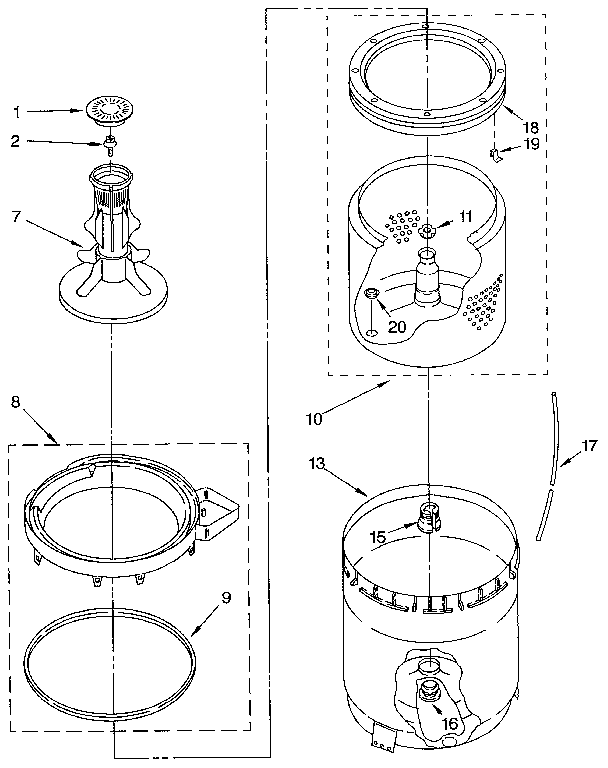 1
2
7
8
9
18
19
11
20
10
17
13
15
16