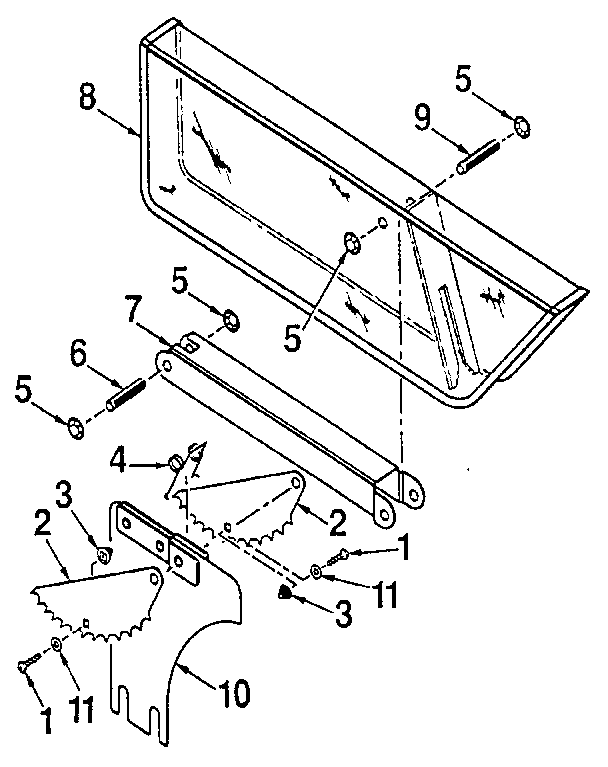 8
5
9
5
5
7
6
5
4
3
2
2
1
11
3
1
11
10