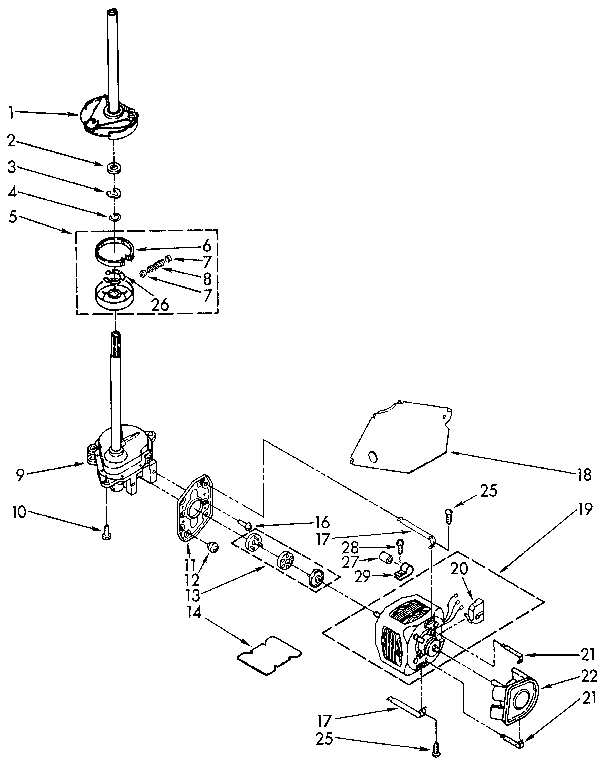 1
2
3
4
5
6
7
8
7
26
9
10
11
12
13
14
16
17
28
27
29
18
25
19
20
21
22
21
17
25