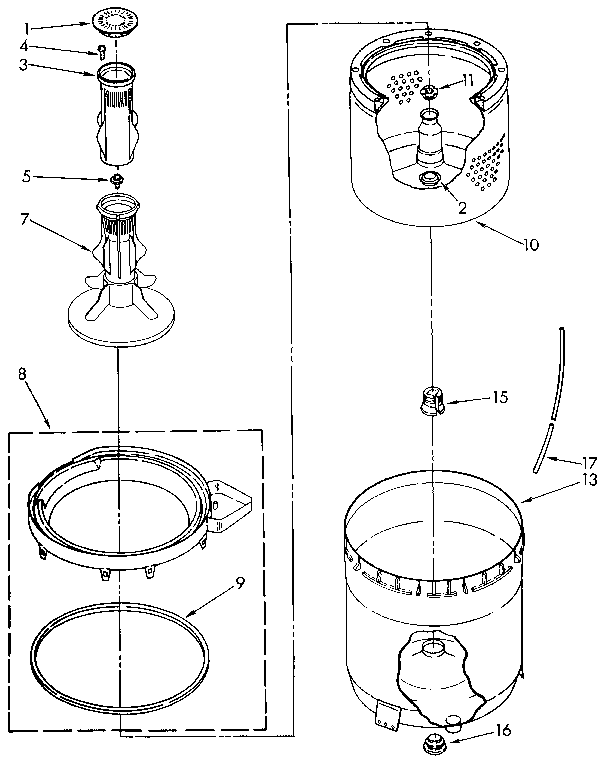 1
4
3
5
7
8
9
11
2
10
15
17
13
16