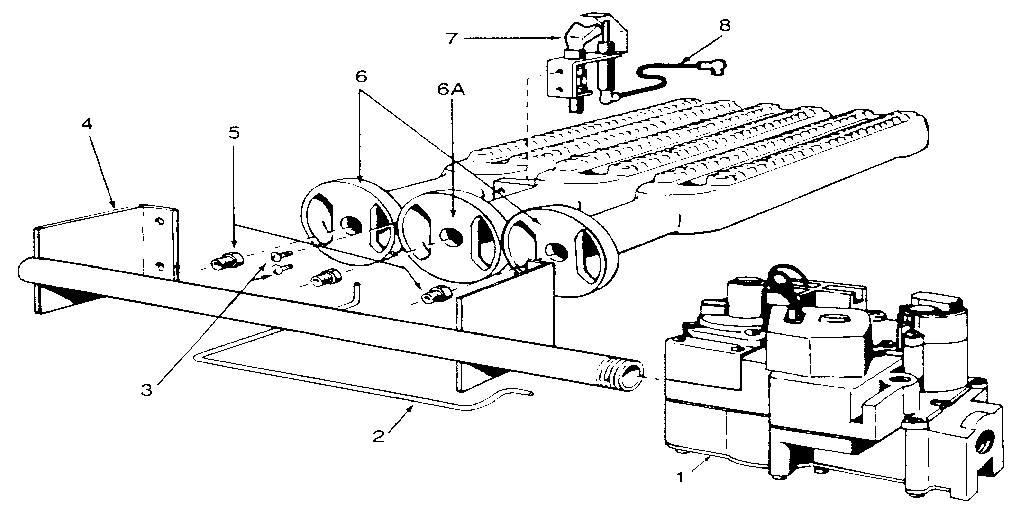 7
8
6
6A
4
5
3
2
1