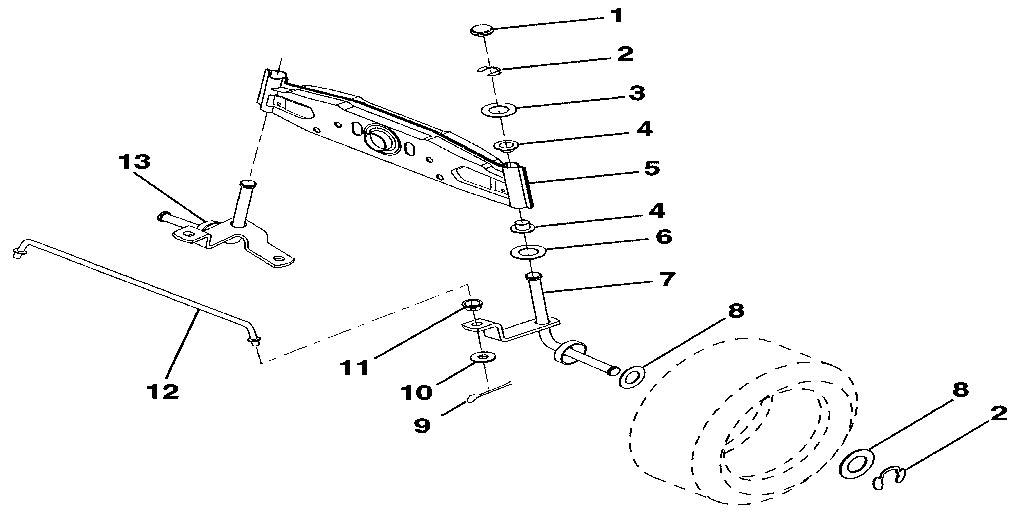 1
2
3
4
5
13
4
6
7
8
11
12
10
9
8
2